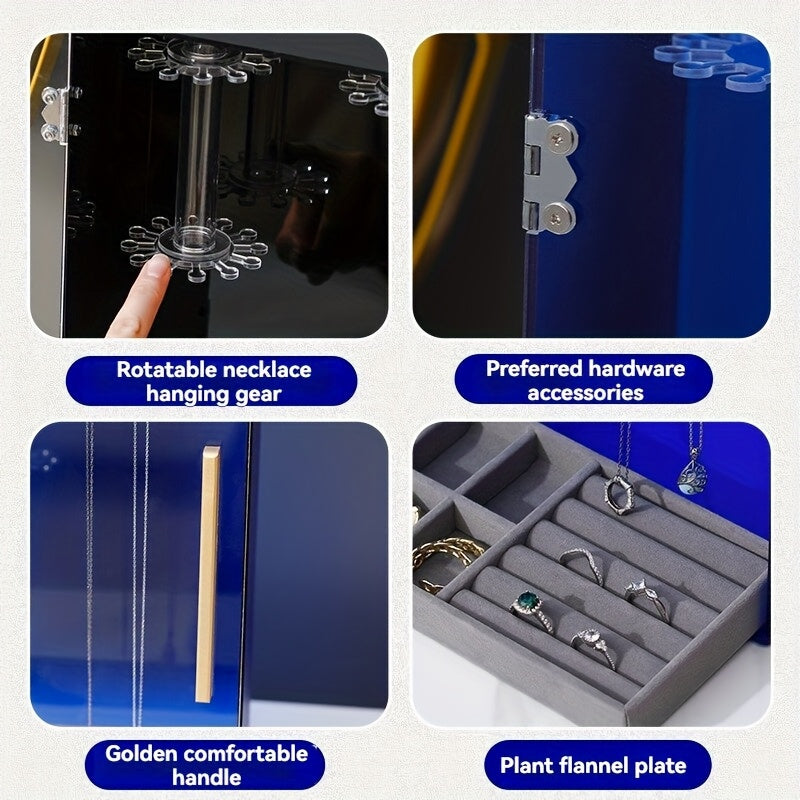 Rotatable necklace hanging gear

Preferred hardware accessories

Golden comfortable handle

Plant flannel plate